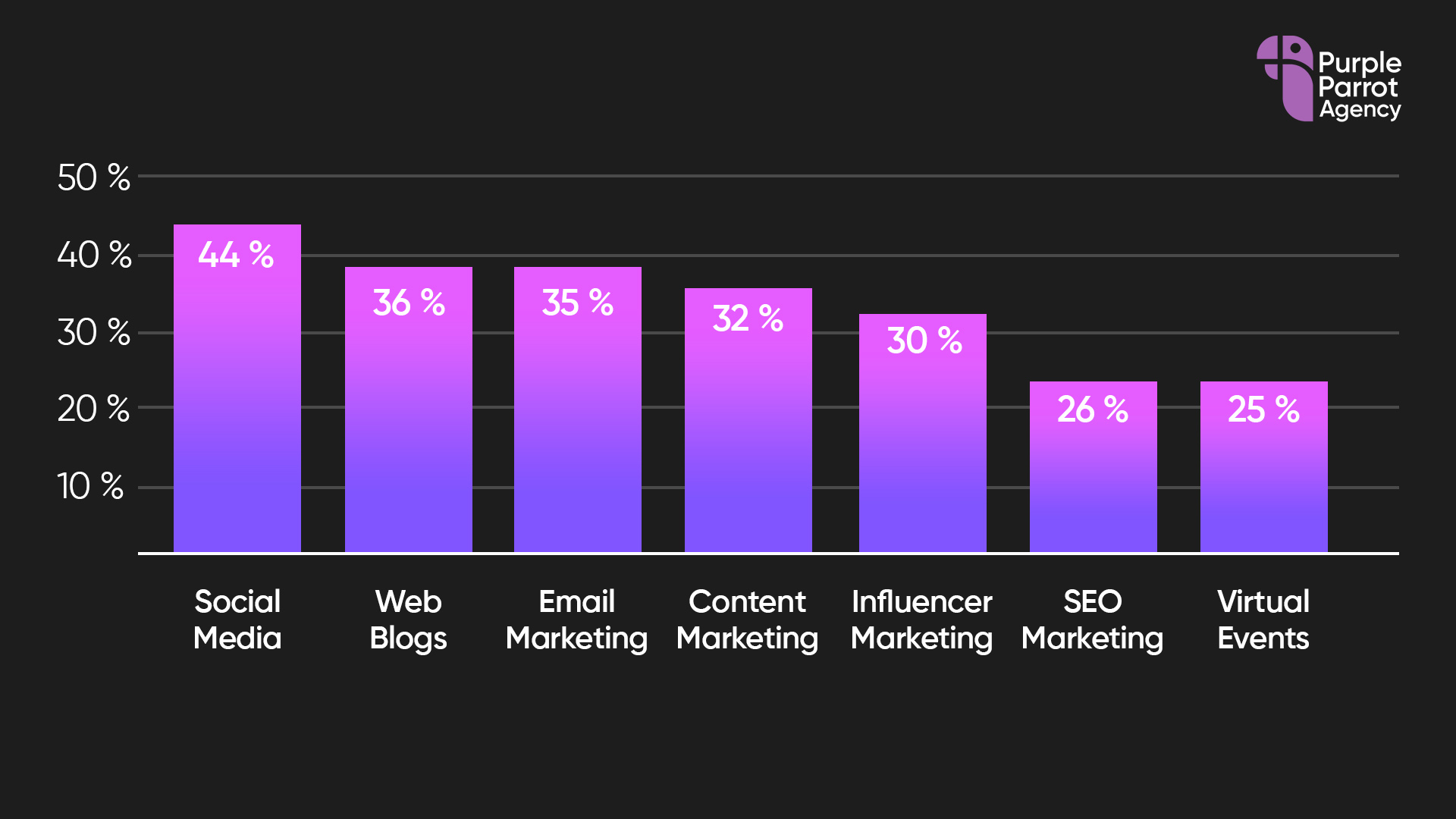 Purple Parrot Agency

50 %
40 %
30 %
20 %
10 %

44 %
36 %
35 %
32 %
30 %
26 %
25 %

Social Media
Web Blogs
Email Marketing
Content Marketing
Influencer Marketing
SEO Marketing
Virtual Events